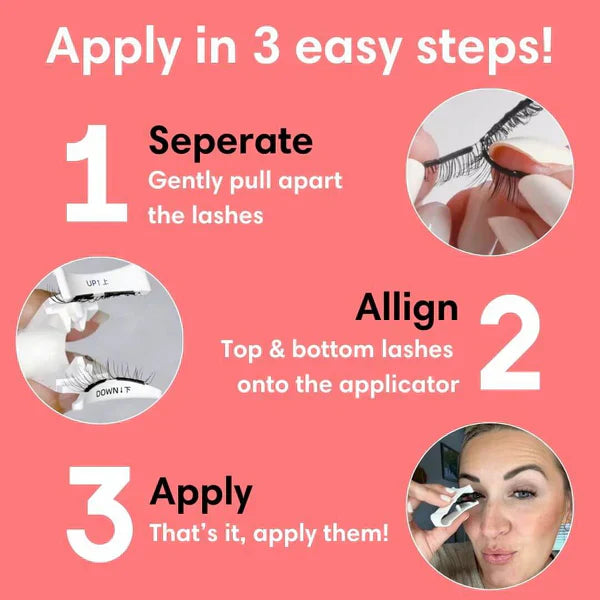 Apply in 3 easy steps!

1 Seperate
Gently pull apart the lashes

UP↑上

DOWN↓下

Allign 2
Top & bottom lashes onto the applicator

3 Apply
That's it, apply them!